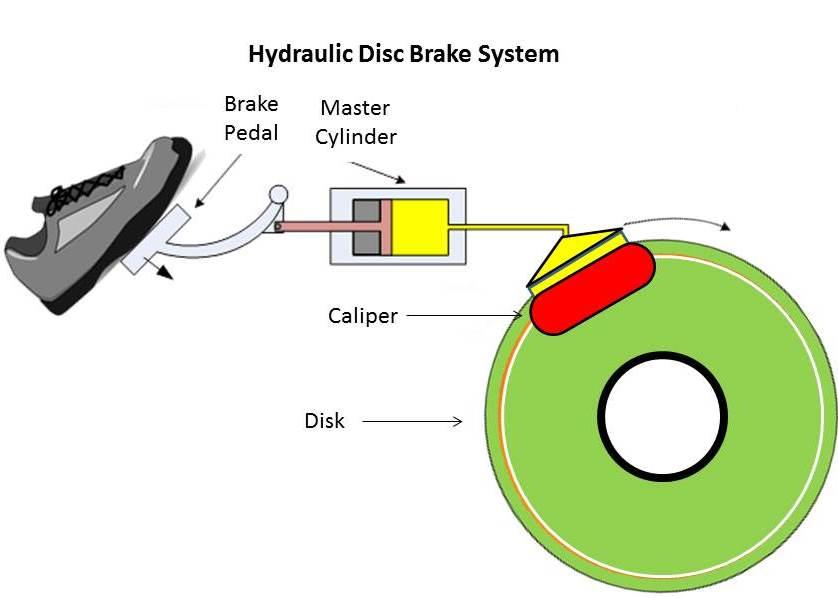 Hydraulic Disc Brake System

Brake Pedal

Master Cylinder

Caliper

Disk