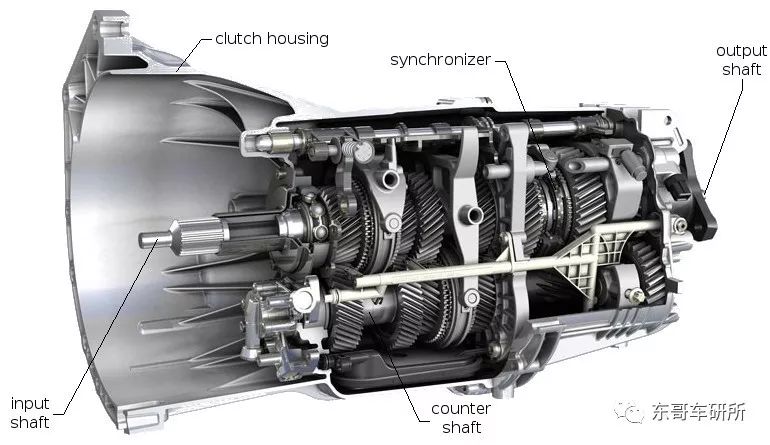 clutch housing

synchronizer

output shaft

input shaft

counter shaft

东哥车研所