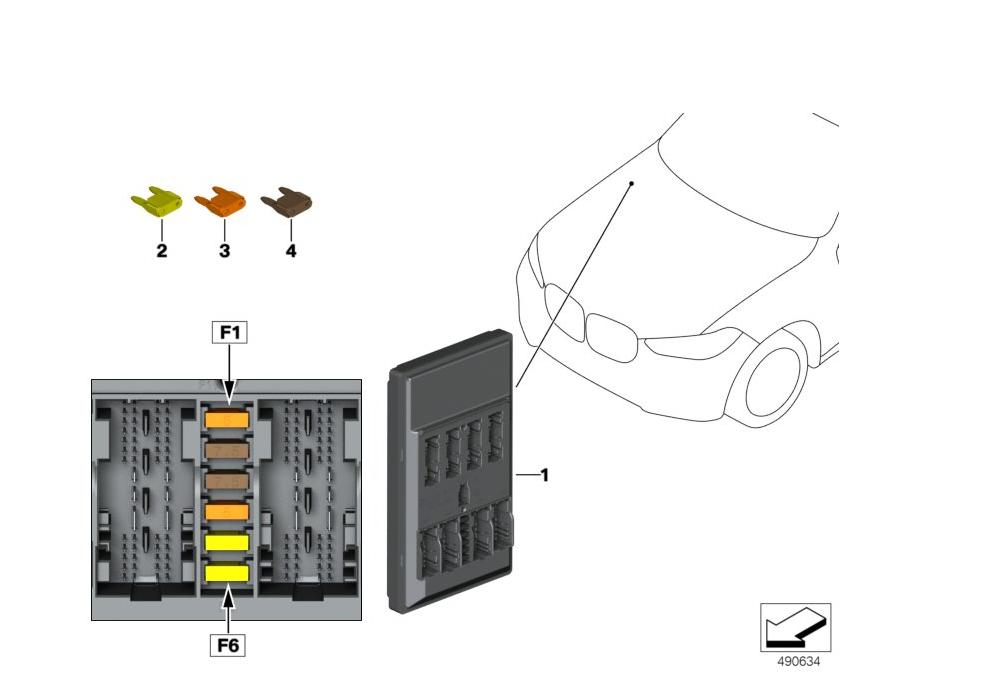 2
3
4
F1
F6
1
490634