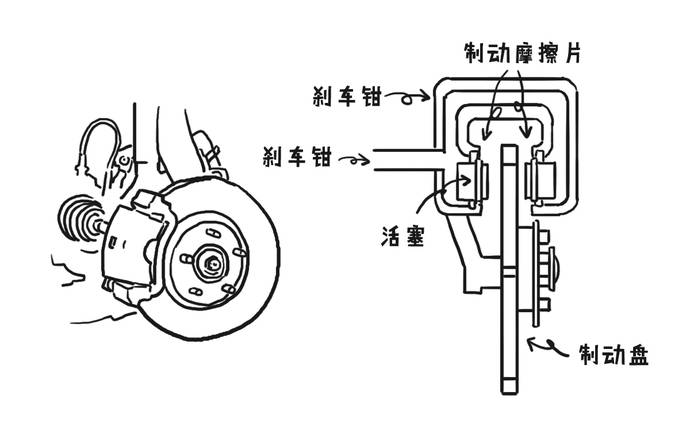 制动摩擦片

刹车钳

刹车钳

活塞

制动盘