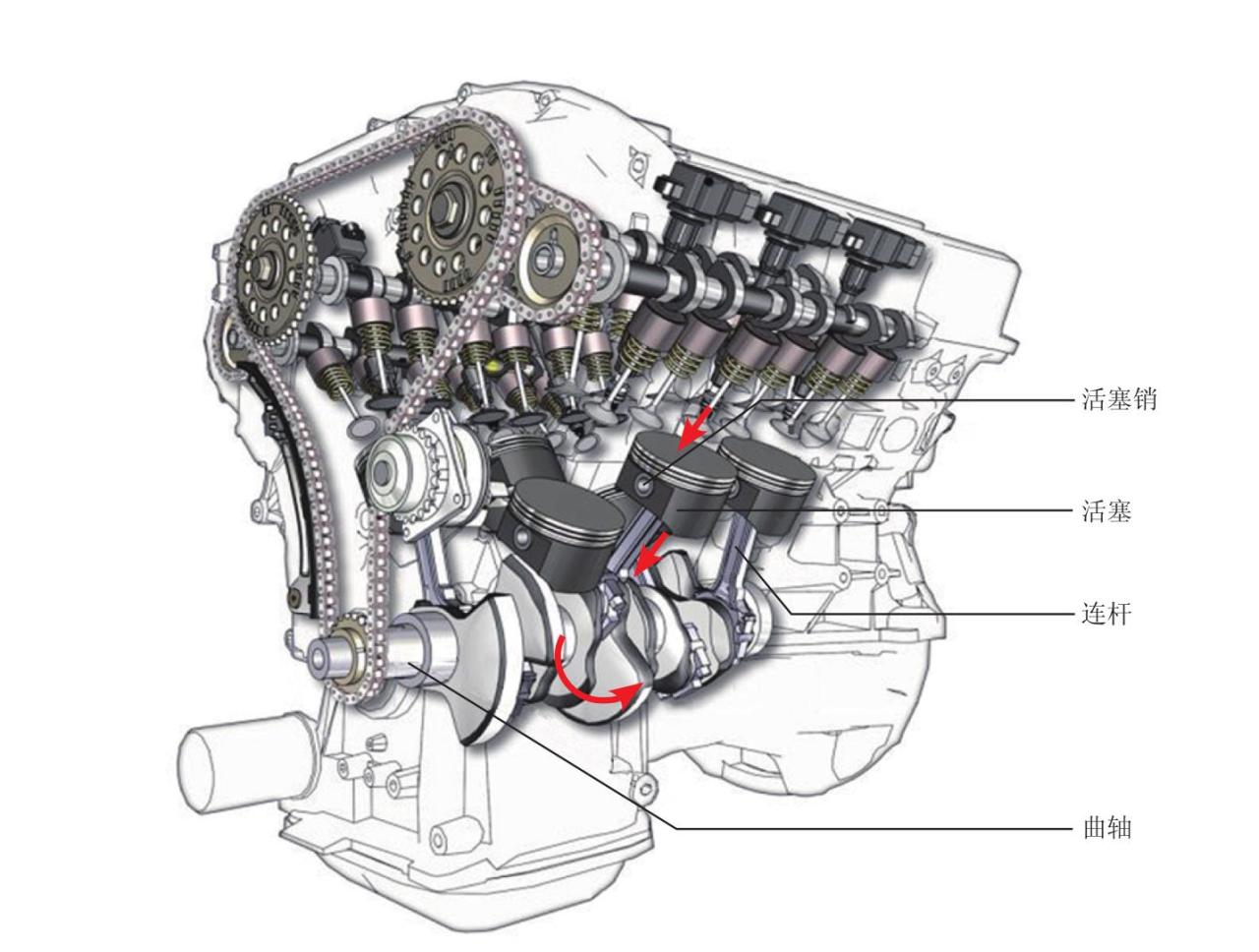 活塞销

活塞

连杆

曲轴